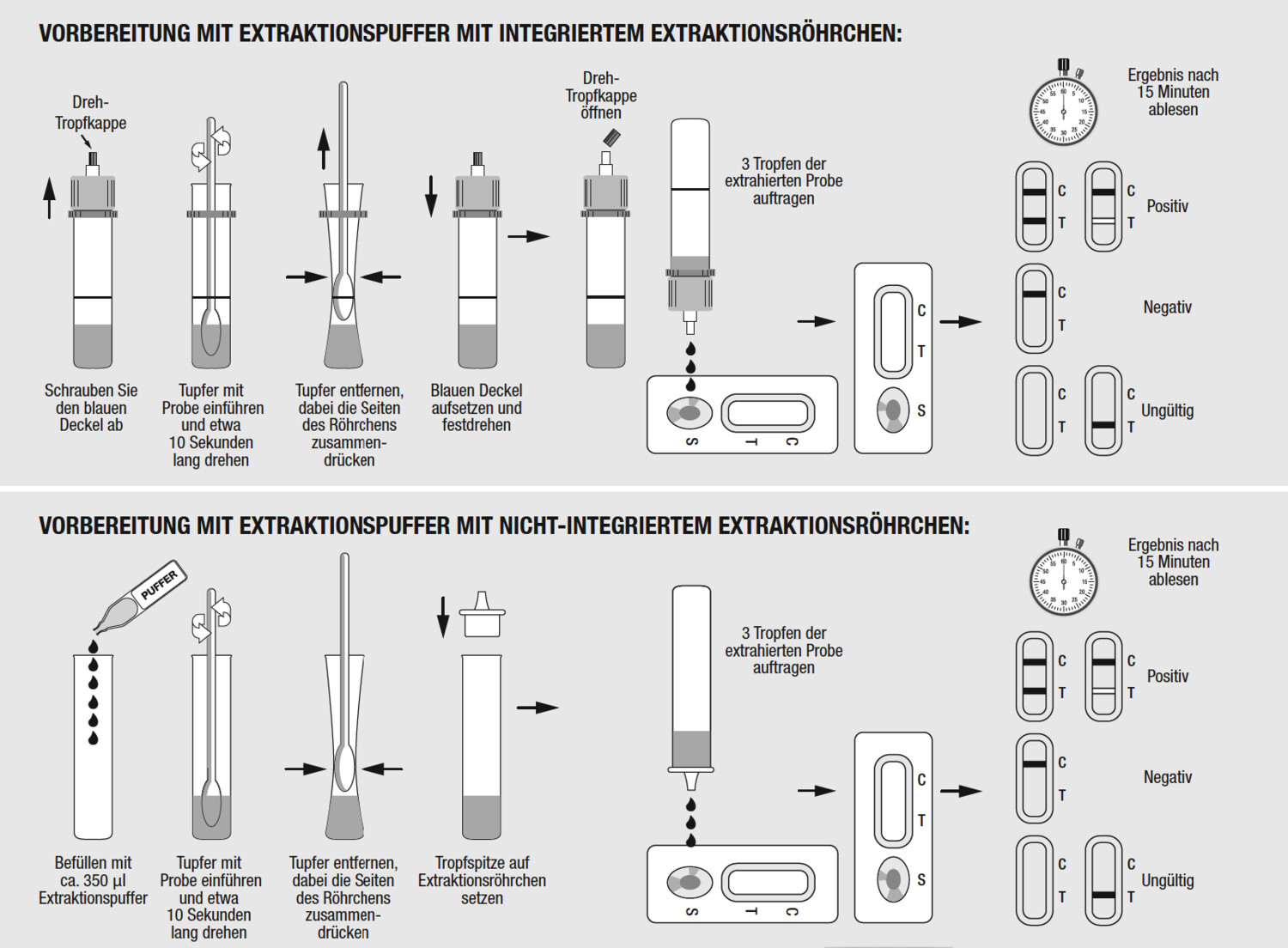 VORBEREITUNG MIT EXTRAKTIONSPUFFER MIT INTEGRIERTEM EXTRAKTIONSRÖHRCHEN:

Dreh-Tropfkappe

Schrauben Sie den blauen Deckel ab

Tupfer mit Probe einführen und etwa 10 Sekunden lang drehen

Tupfer entfernen, dabei die Seiten des Röhrchens zusammendrücken

Blauen Deckel aufsetzen und festdrehen

Dreh-Tropfkappe öffnen

3 Tropfen der extrahierten Probe auftragen

S T C

C T S

Ergebnis nach 15 Minuten ablesen

C T C T Positiv

C T Negativ

C T C T Ungültig

VORBEREITUNG MIT EXTRAKTIONSPUFFER MIT NICHT-INTEGRIERTEM EXTRAKTIONSRÖHRCHEN:

PUFFER

Befüllen mit ca. 350 µl Extraktionspuffer

Tupfer mit Probe einführen und etwa 10 Sekunden lang drehen

Tupfer entfernen, dabei die Seiten des Röhrchens zusammendrücken

Tropfspitze auf Extraktionsröhrchen setzen

3 Tropfen der extrahierten Probe auftragen

S T C

C T S

Ergebnis nach 15 Minuten ablesen

C T C T Positiv

C T Negativ

C T C T Ungültig