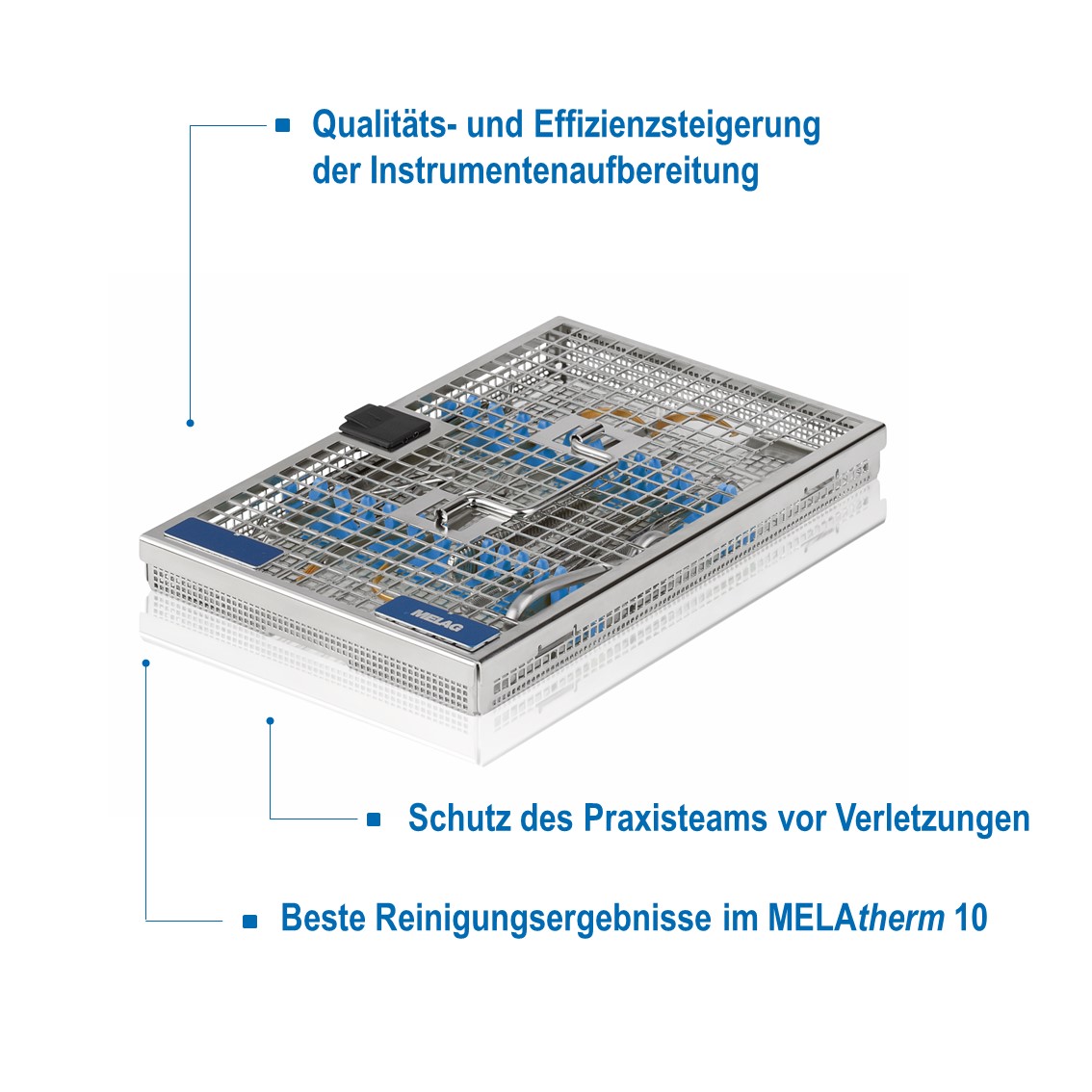 Qualitäts- und Effizienzsteigerung der Instrumentenaufbereitung

MELAG

Schutz des Praxisteams vor Verletzungen

Beste Reinigungsergebnisse im MELAtherm 10